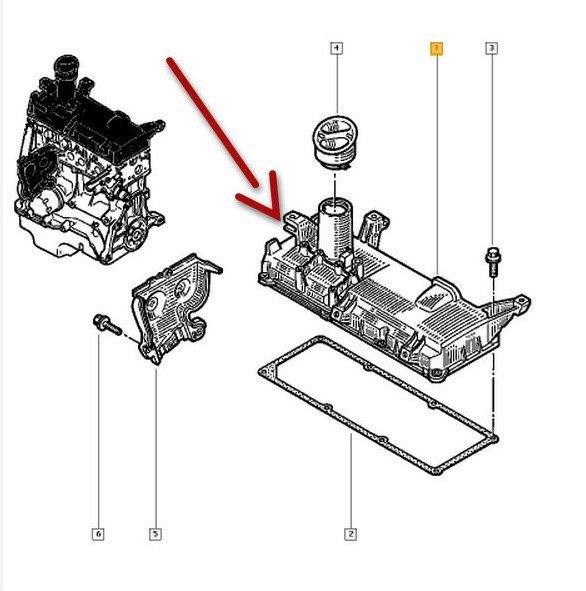 4
1
3
6
5
2