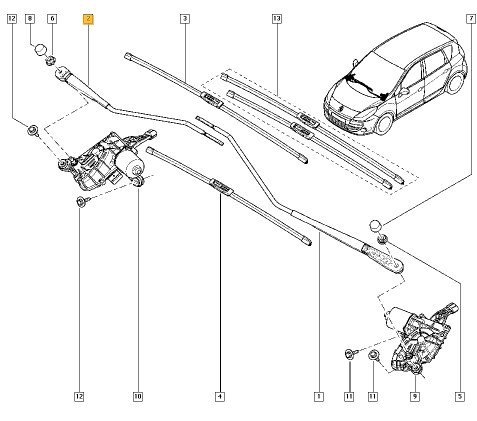 12
8
6
2
3
13
7
12
10
4
1
11
11
9
5