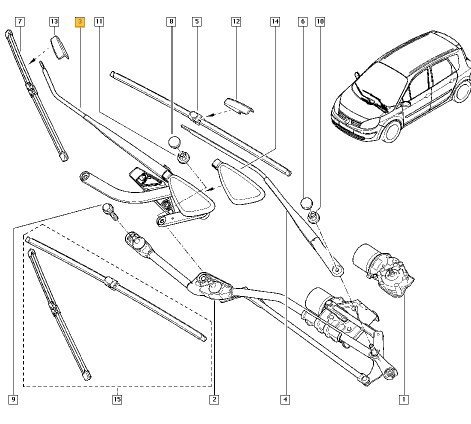 7
13
3
11
8
5
12
14
6
10
9
15
2
4
1