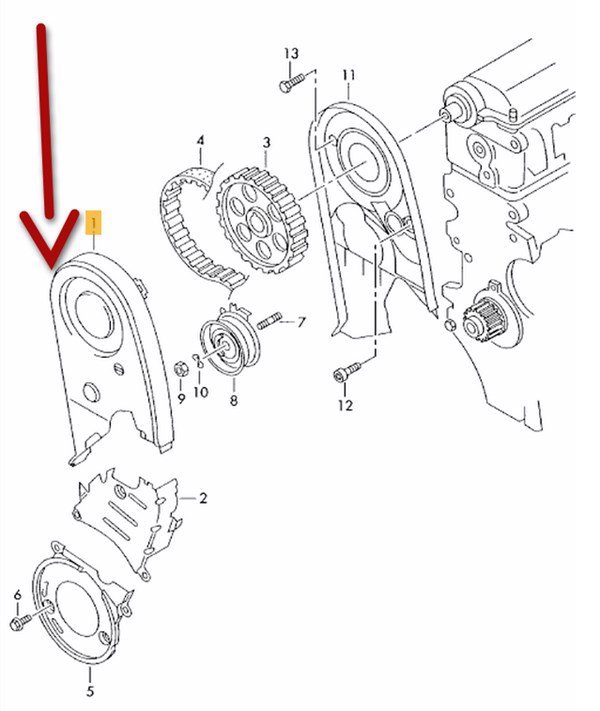 13
11
4
3
1
7
9
10
8
12
2
6
5