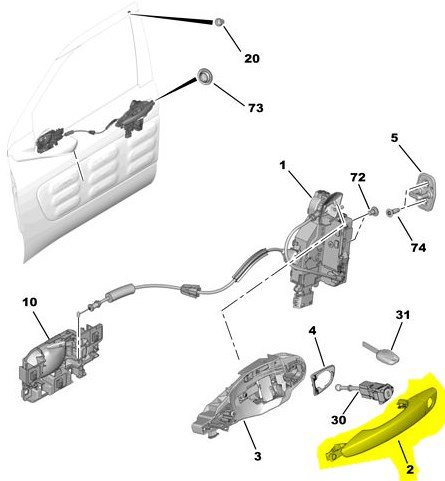 20
73
5
1
72
74
10
31
4
30
3
2