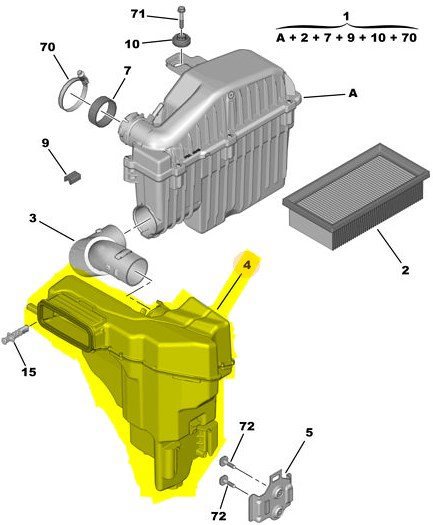 71
1
A + 2 + 7 + 9 + 10 + 70
10
70
7
A
9
3
2
4
15
72
5
72