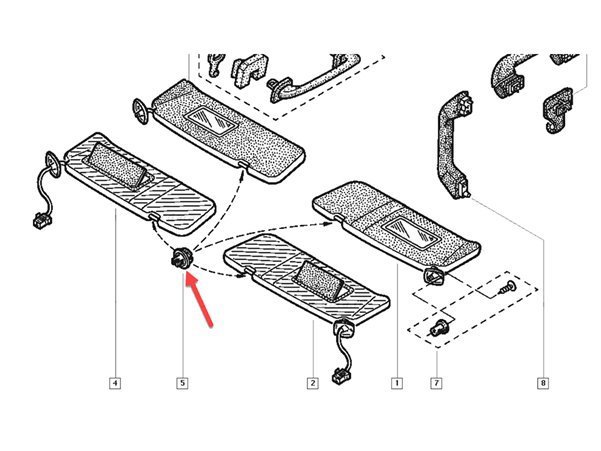 4
5
2
1
7
8