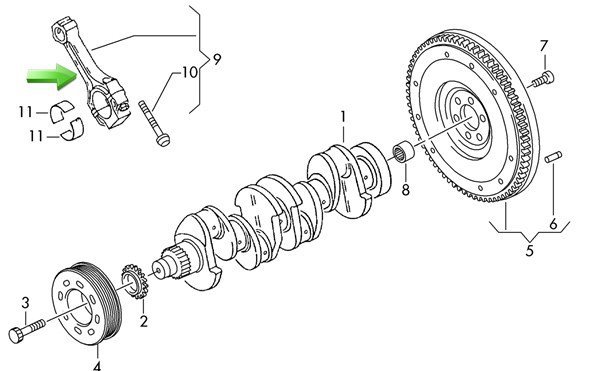 9
10
11
11
1
7
8
6
5
3
2
4