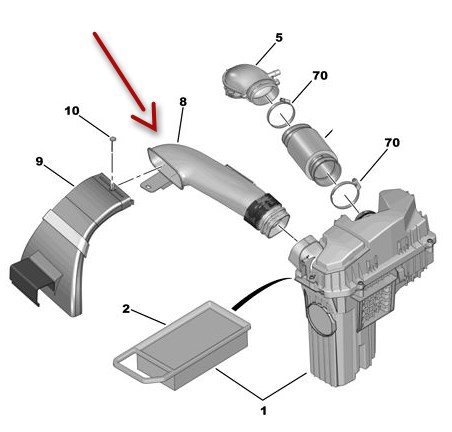 5
70
10
8
70
9
2
1