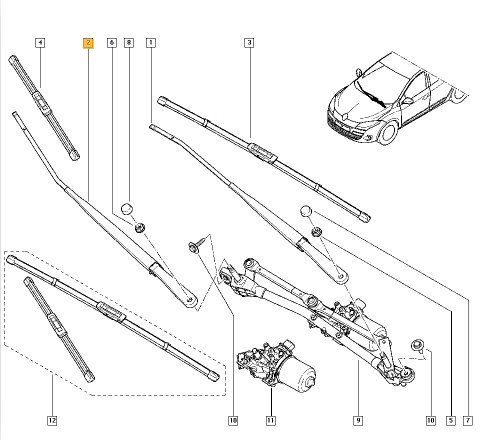 4
2
6
8
1
3
12
10
11
9
10
5
7