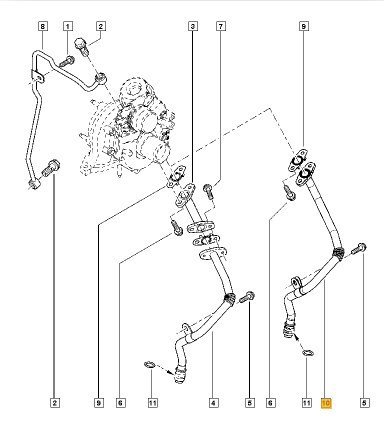 8
1
2
3
7
9
2
9
6
11
4
5
6
11
10
5