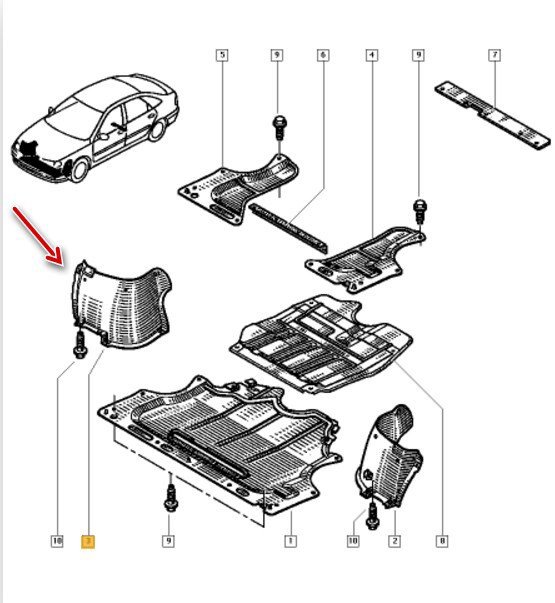 5
9
6
4
9
7
10
3
9
1
10
2
8