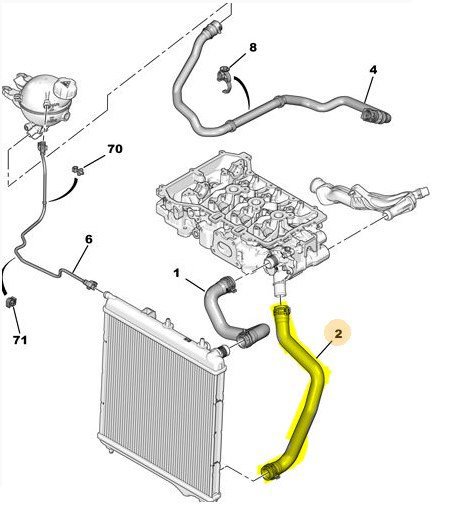 8
4
70
6
1
2
71