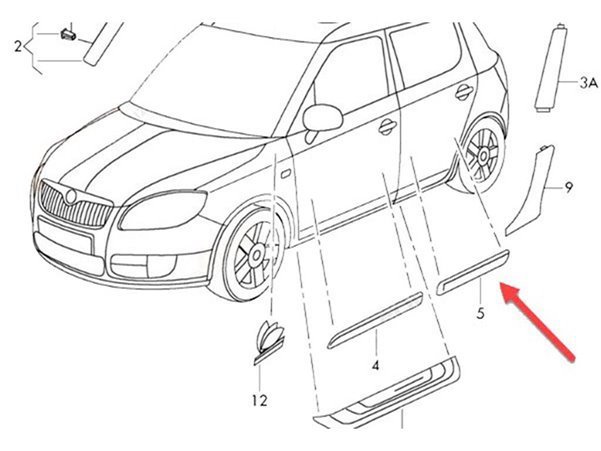 2
3A
9
5
4
12