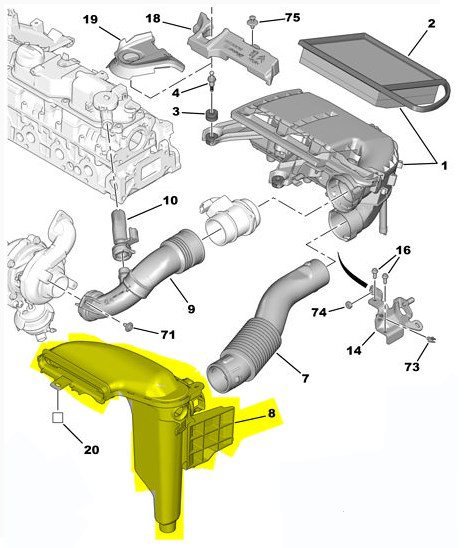 19
18
75
2
4
3
1
10
16
9
74
71
14
73
7
8
20