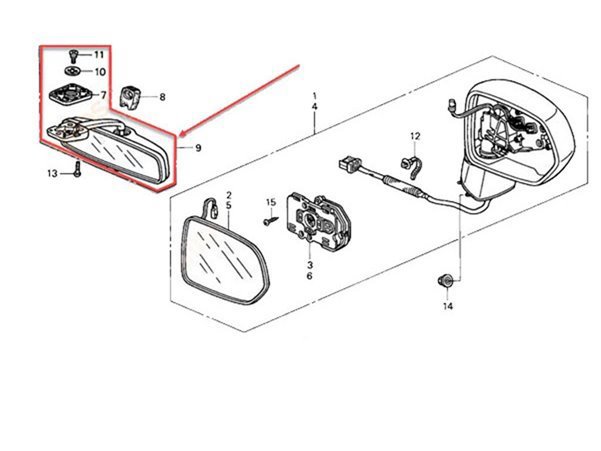 11
10
7
8
9
13
1
4
12
2
5
15
3
6
14