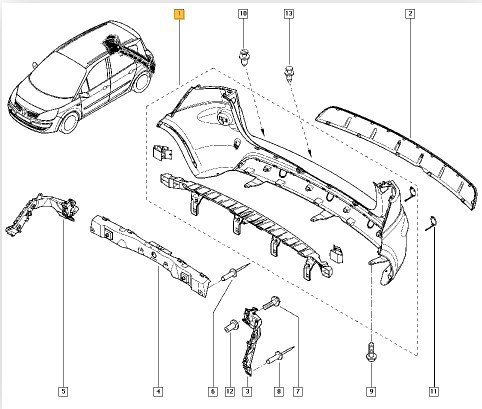 1
10
13
2
5
4
6
12
3
8
7
9
11