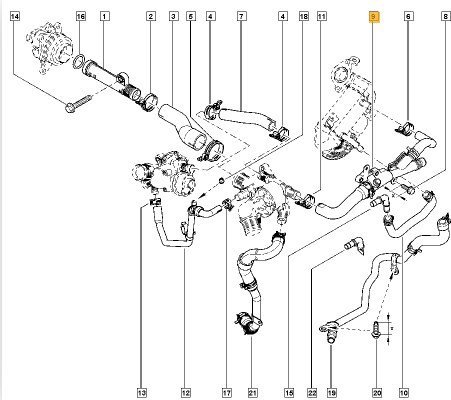 14
16
1
2
3
5
4
7
4
18
11
9
6
8
13
12
17
21
15
22
19
20
10