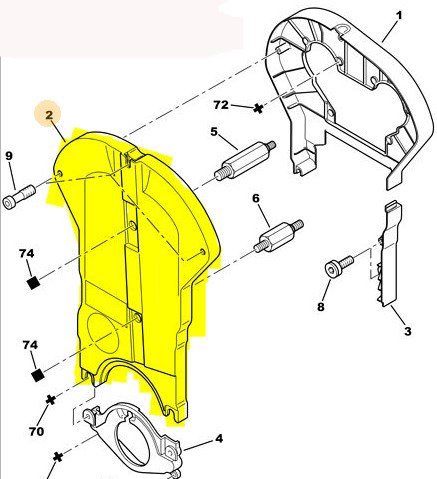 1
72
2
5
9
6
74
8
3
74
70
4