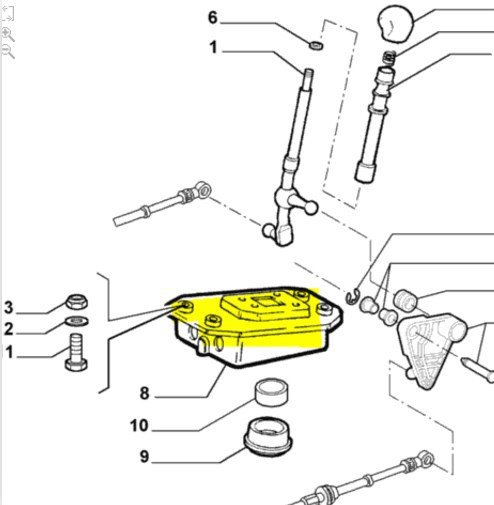 6
1
3
2
1
8
10
9