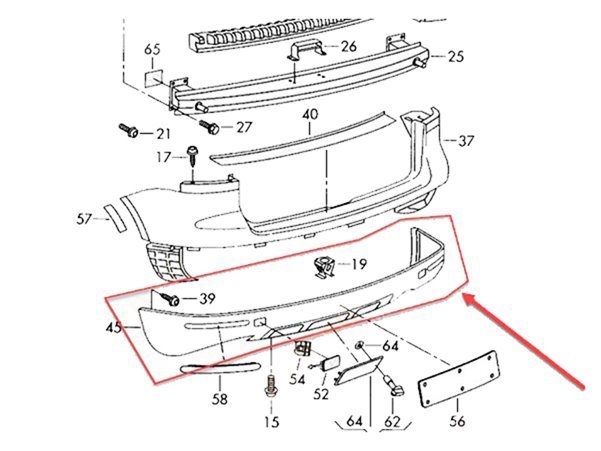 65
26
25
21
27
40
37
17
57
19
39
45
64
54
52
58
15
64
62
56