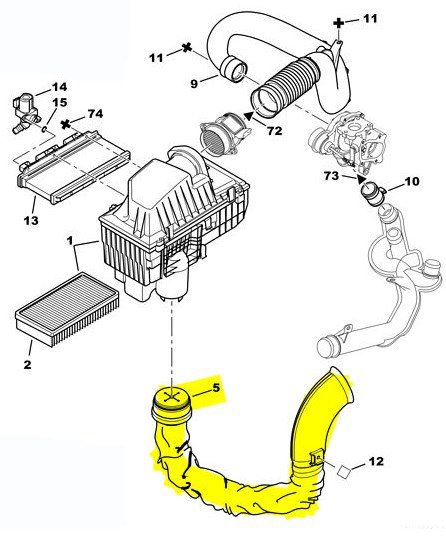 11
11
9
14
15
74
72
73
10
13
1
2
5
12