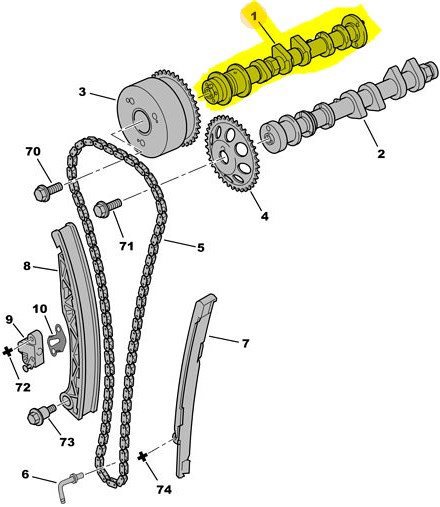 1
3
2
70
4
71
5
8
10
9
7
72
73
6
74