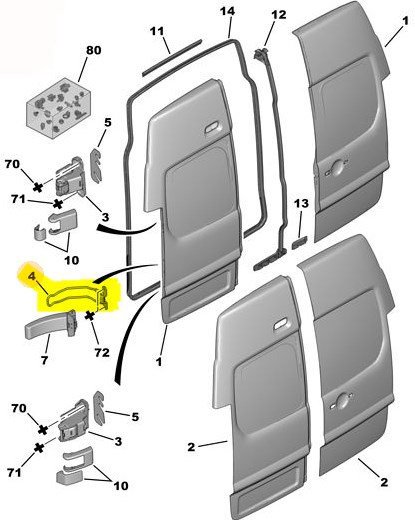 11
14
12
1
80
5
70
71
3
10
13
4
7
72
1
70
5
3
71
10
2
2