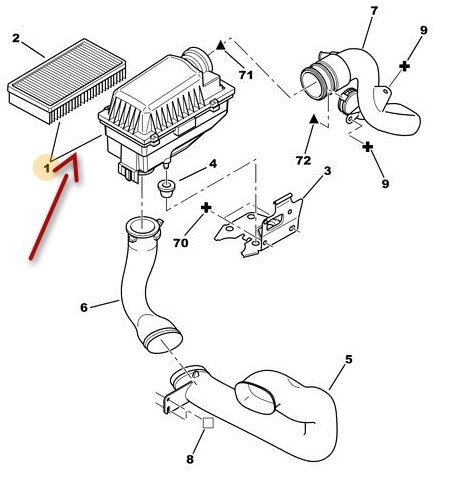 2
7
9
71
1
4
72
3
9
70
6
5
8