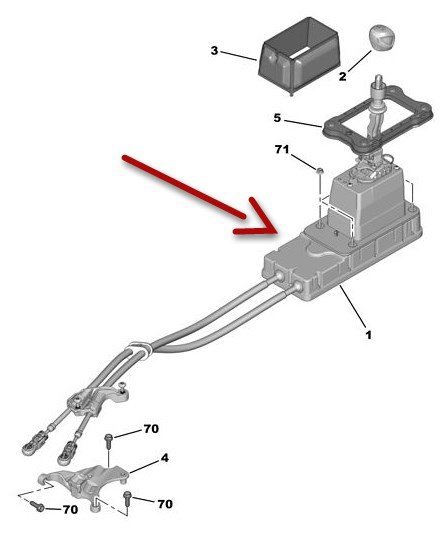 3
2
5
71
1
70
4
70
70