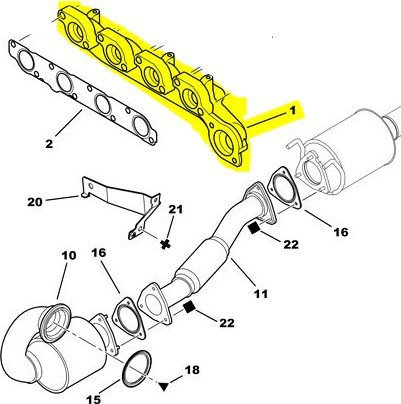 1
2
20
21
16
22
10
16
11
22
18
15