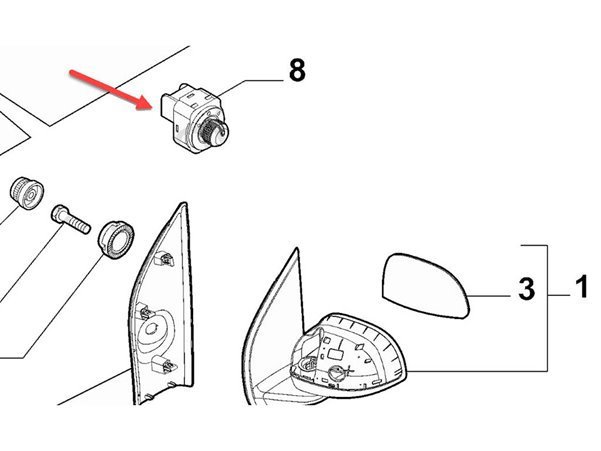 8
3
1