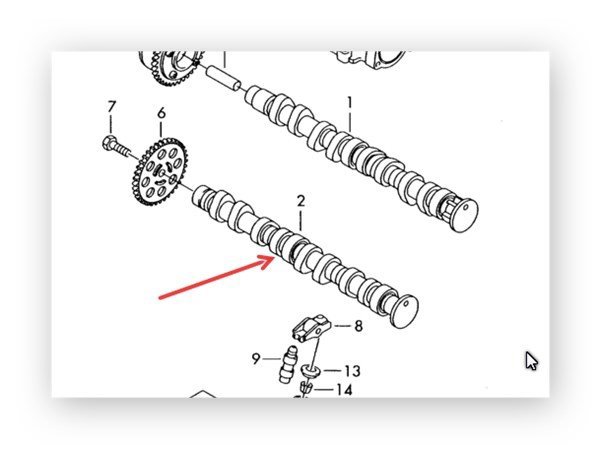 7
6
1
2
8
9
13
14