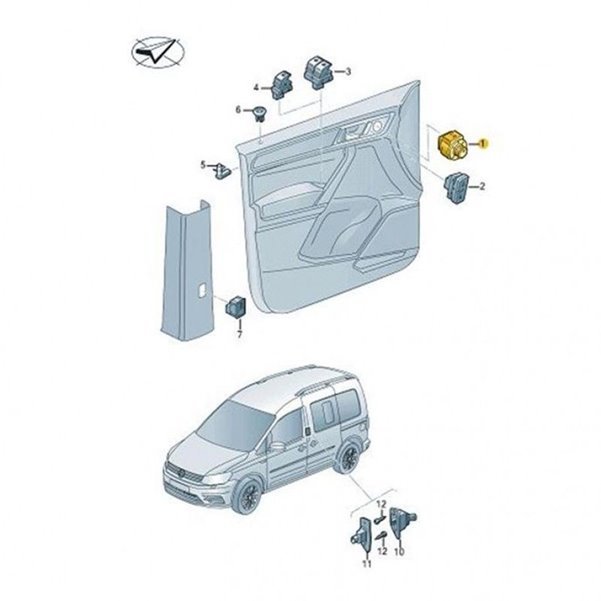 4
3
6
1
5
2
7
12
12
10
11