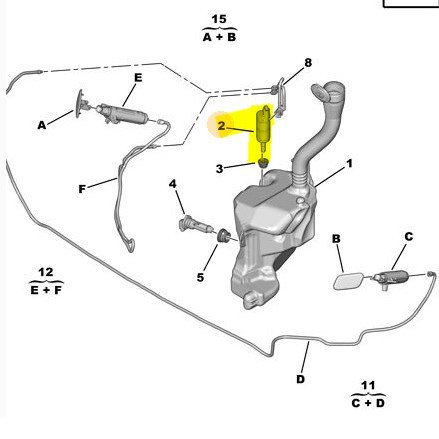 15
A + B

8

E

A

2

3

1

F

4

5

B

C

12
E + F

D

11
C + D