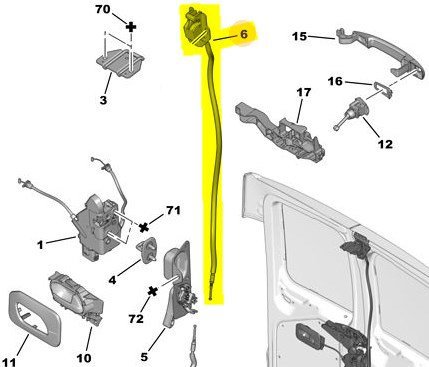 70
6
15
3
16
17
12
71
1
4
72
11
10
5