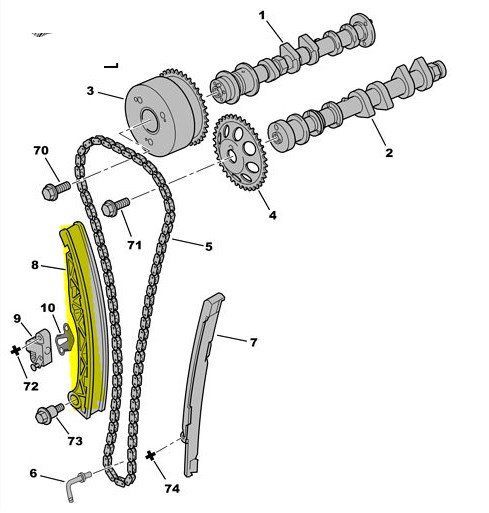 1
3
2
70
4
71
5
8
10
9
7
72
73
6
74