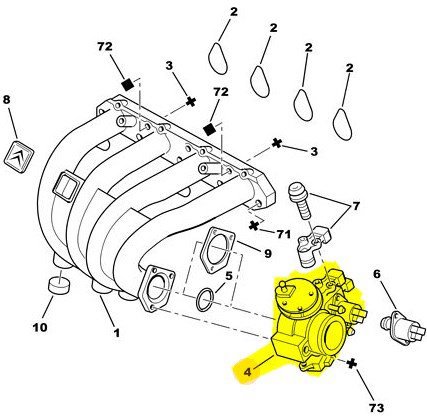 2
2
2
2
72
3
72
8
3
7
71
9
5
6
10
1
4
73