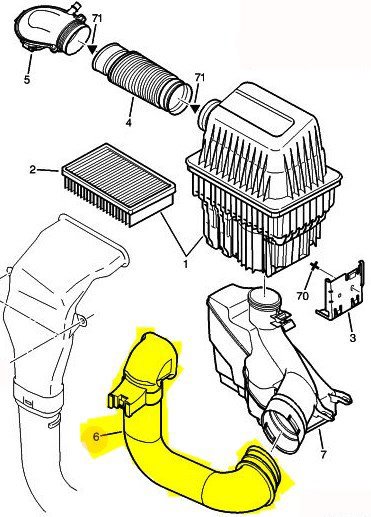 71
5
71
4
2
1
70
3
6
7