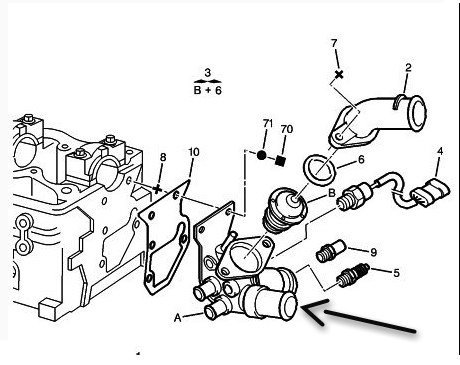 7
2
3
B + 6
71
70
8
10
6
4
B
9
5
A