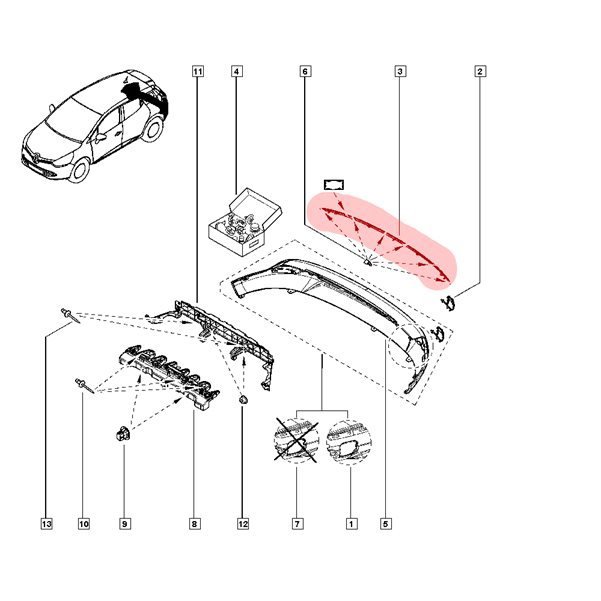 11
4
6
3
2
13
10
9
8
12
7
1
5