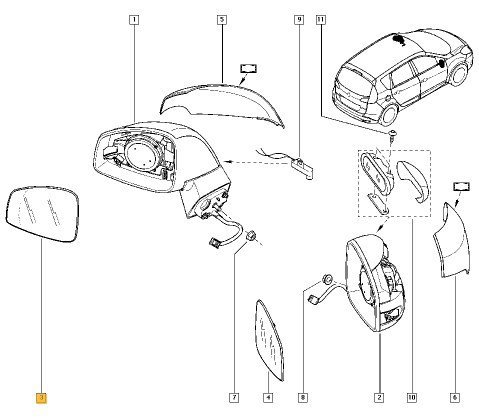 1
5
9
11
3
7
4
8
2
10
6