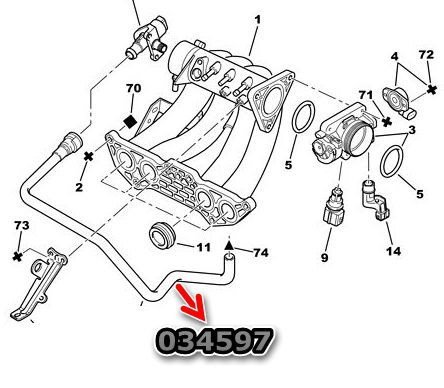 1
4
72
70
71
3
5
2
5
73
11
74
9
14
034597