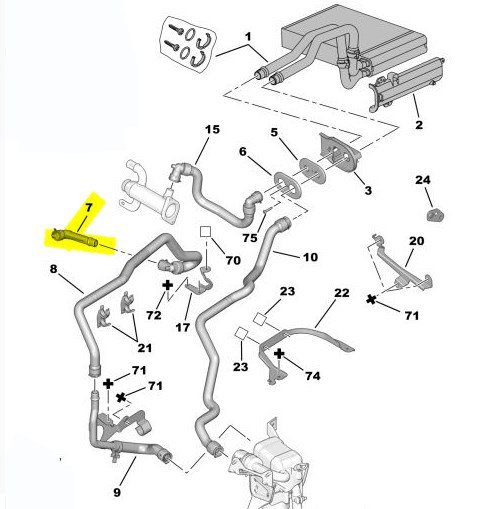 1
2
15
5
6
3
24
7
75
70
10
20
8
72
17
23
22
71
21
23
74
71
71
9