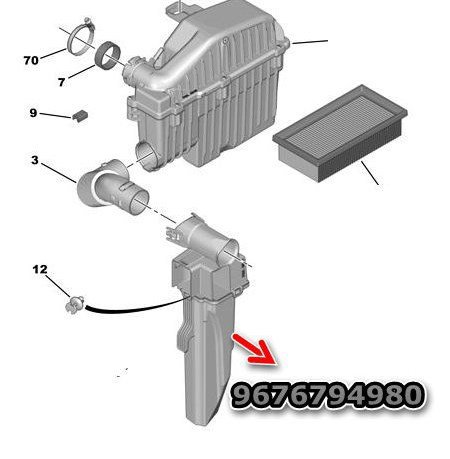 70
7
9
3
12
9676794980