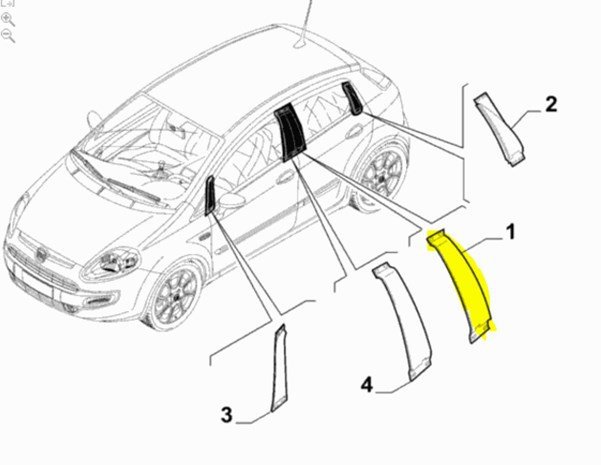 2
1
4
3