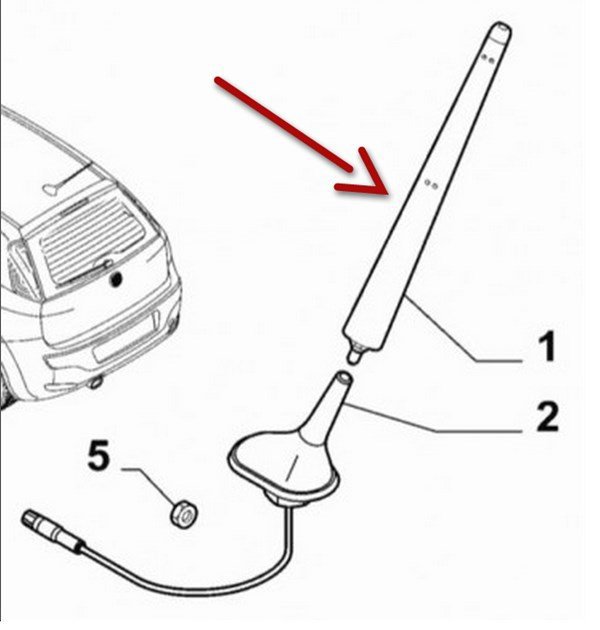 1
2
5