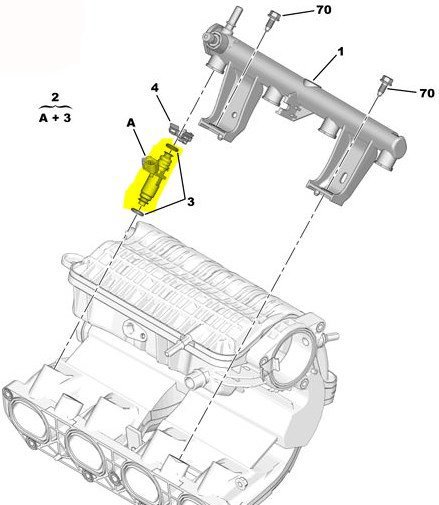 70
1
70
2
A + 3
4
A
3