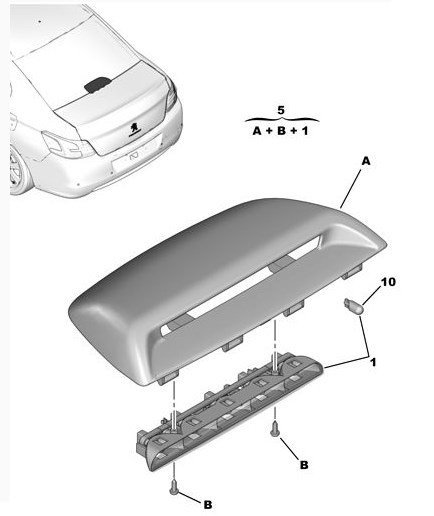 5
A + B + 1

A

10

1

B

B