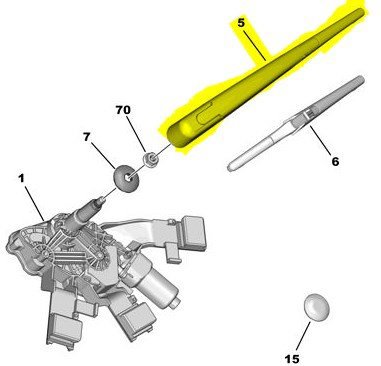 5
70
7
6
1
15