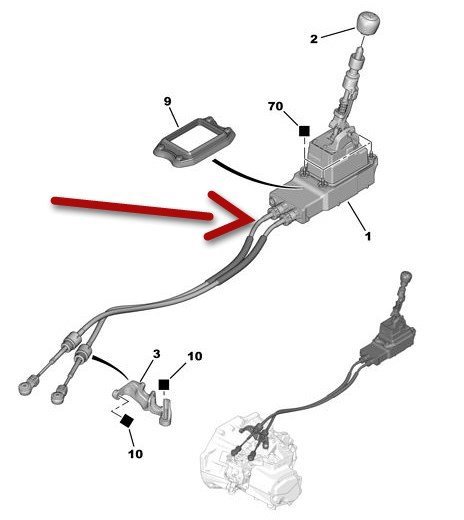 2

9

70

1

3

10

10