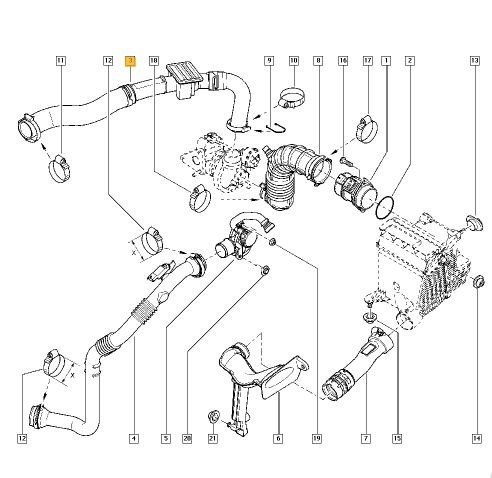 11
12
3
18
9
10
8
16
17
1
2
13
X
X
12
4
5
20
21
6
19
7
15
14