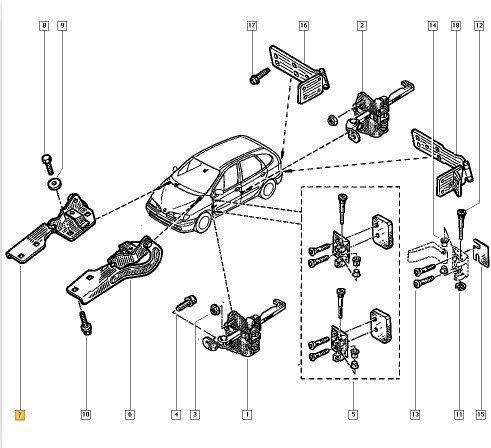 8
9
17
16
2
14
18
12
7
10
6
4
3
1
5
13
11
15