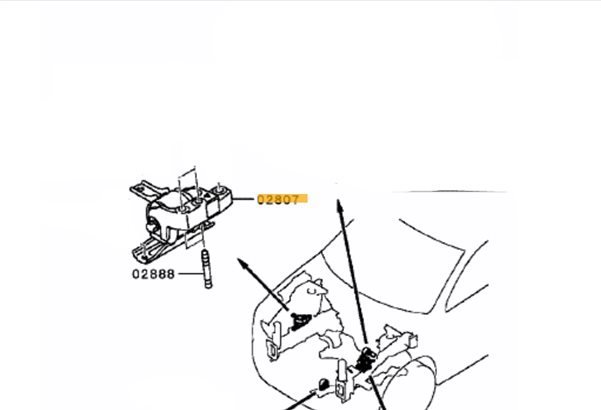 02807
02888